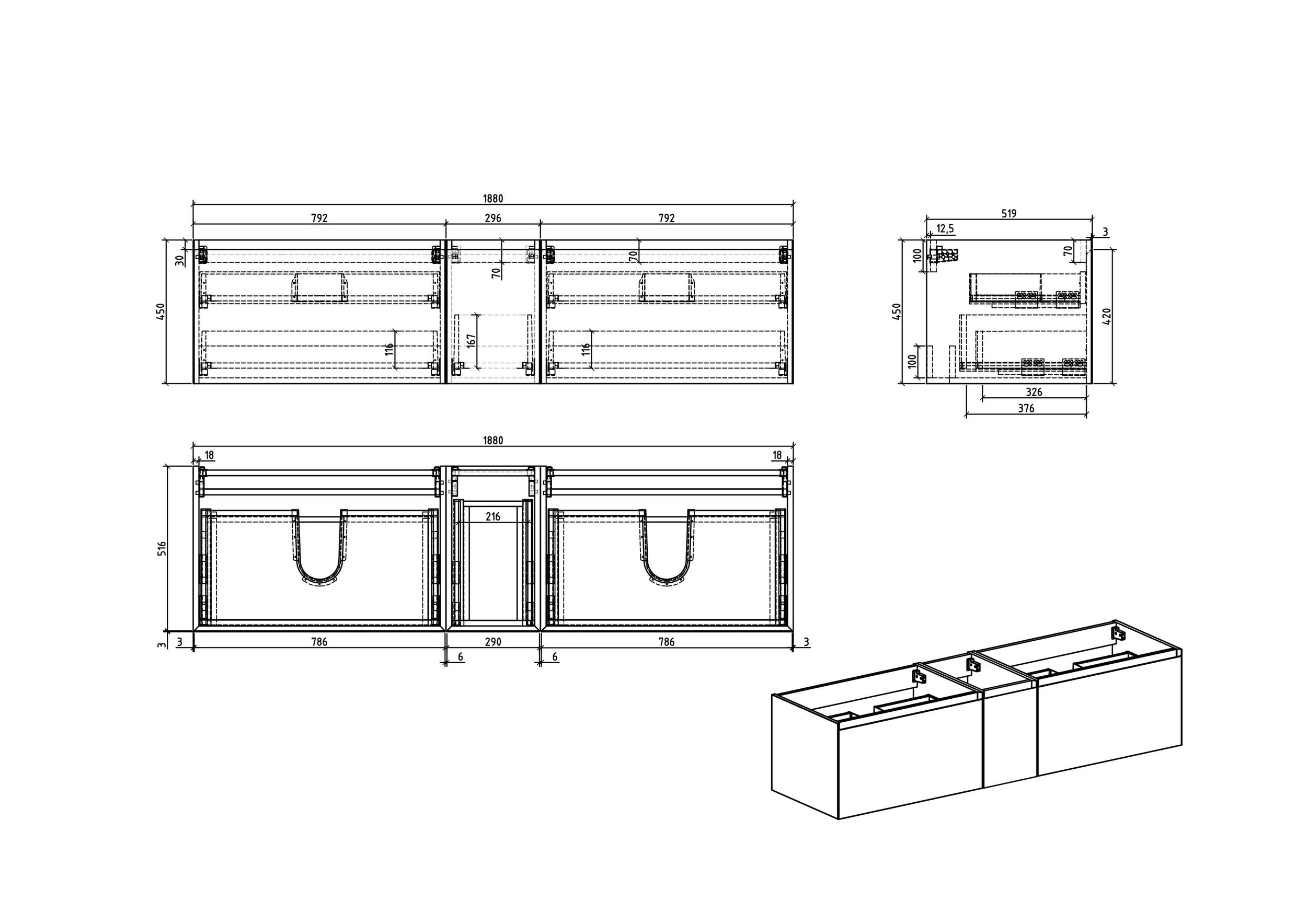 1880
792
296
792
30
450
70
70
116
167
116

519
12,5
3
100
70
450
420
100
326
376

1880
18
18
516
216
3
3
786
290
786
3
6
6